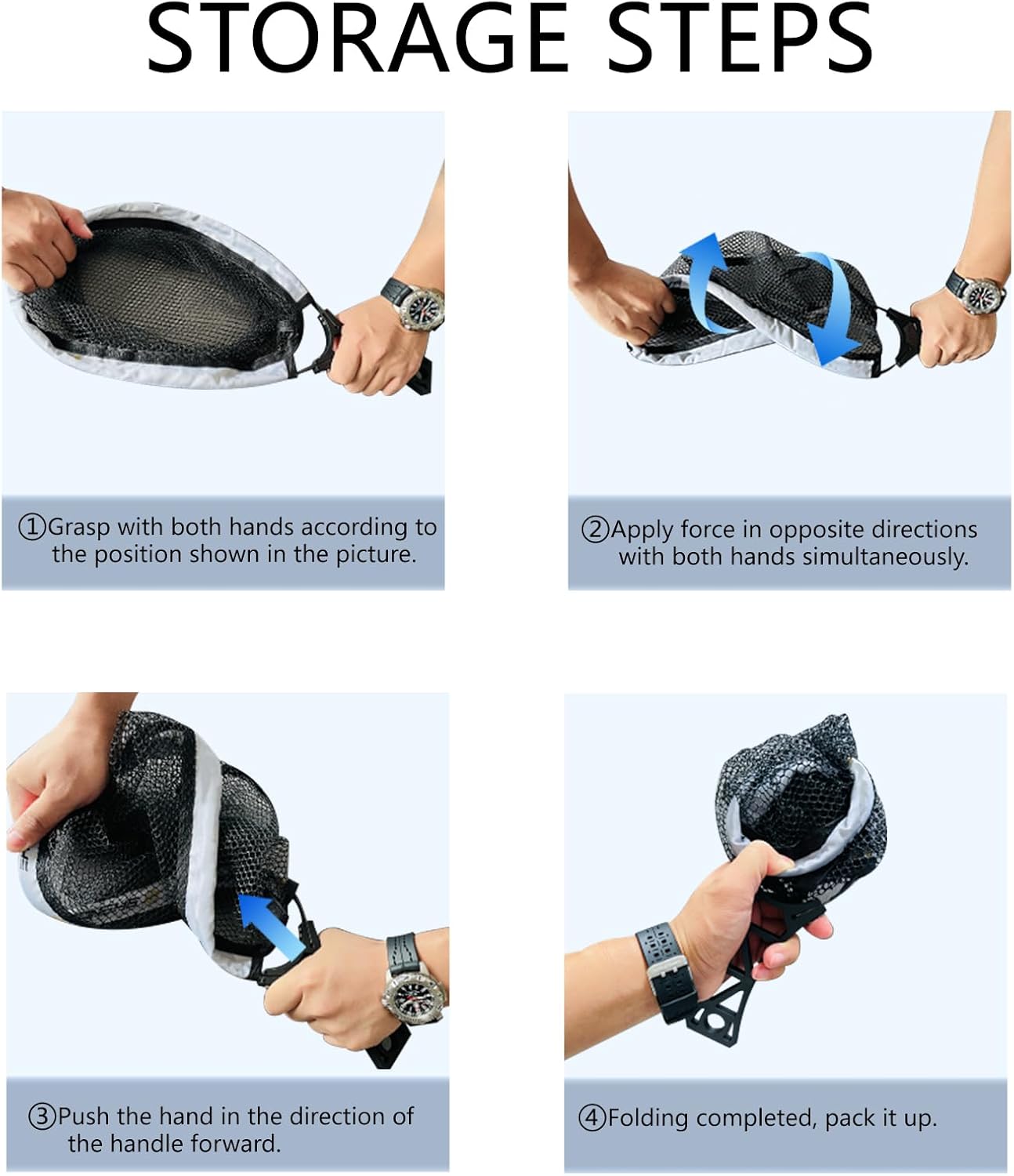 STORAGE STEPS

①Grasp with both hands according to the position shown in the picture.

②Apply force in opposite directions with both hands simultaneously.

③Push the hand in the direction of the handle forward.

④Folding completed, pack it up.